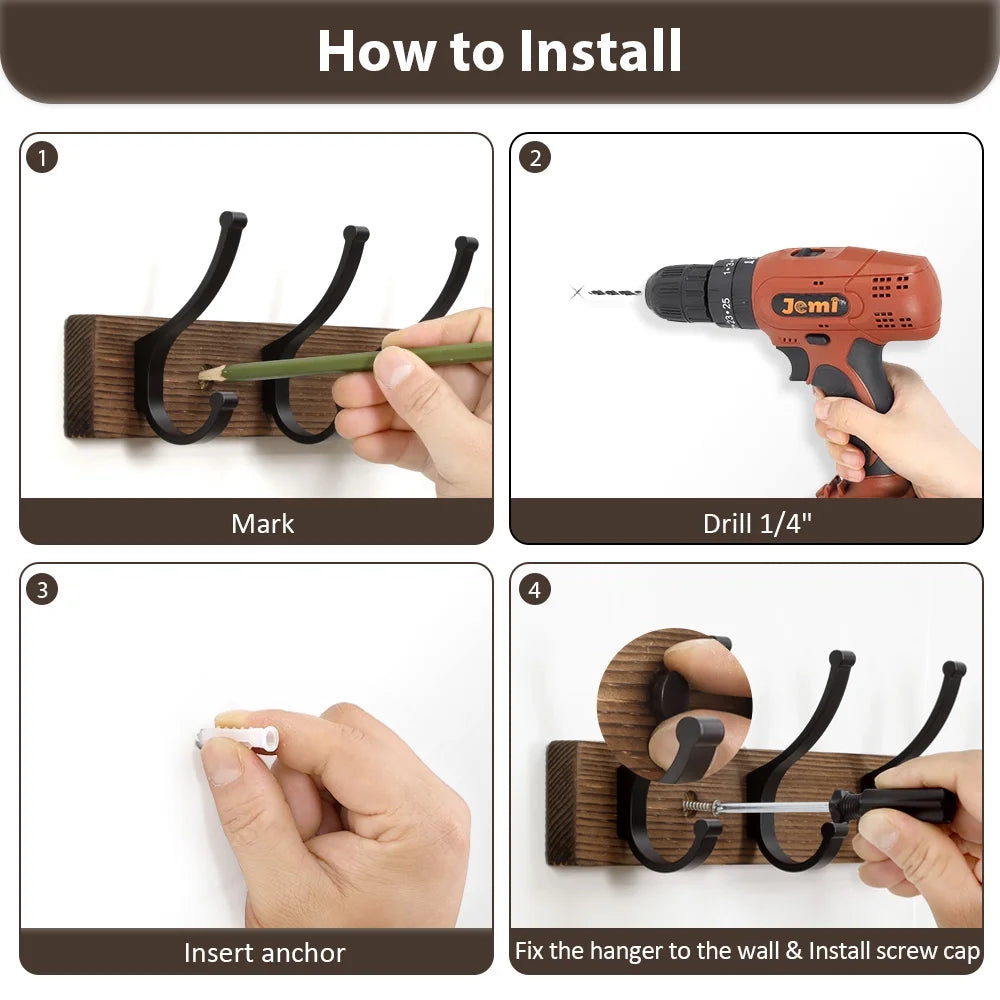 How to Install

1

Mark

2

Jemi

Drill 1/4"

3

Insert anchor

4

Fix the hanger to the wall & Install screw cap